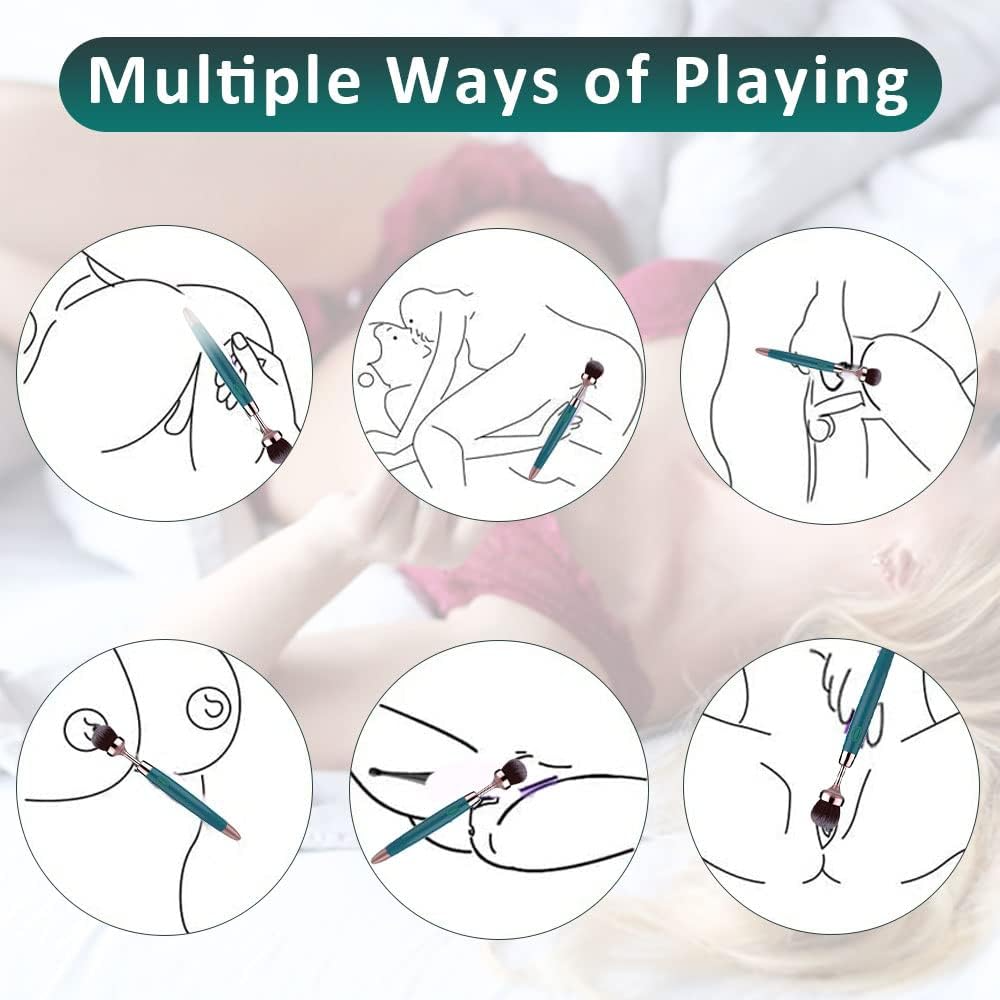 Multiple Ways of Playing