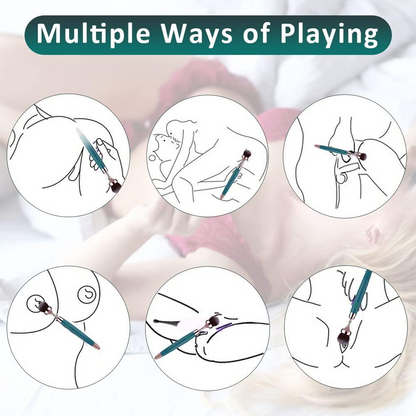 Multiple Ways of Playing