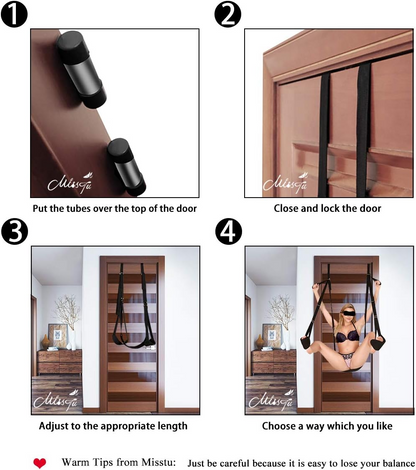 1

Misstu

Put the tubes over the top of the door

2

Misstu

Close and lock the door

3

Misstu

Adjust to the appropriate length

4

Misstu

Choose a way which you like

Warm Tips from Misstu: Just be careful because it is easy to lose your balance