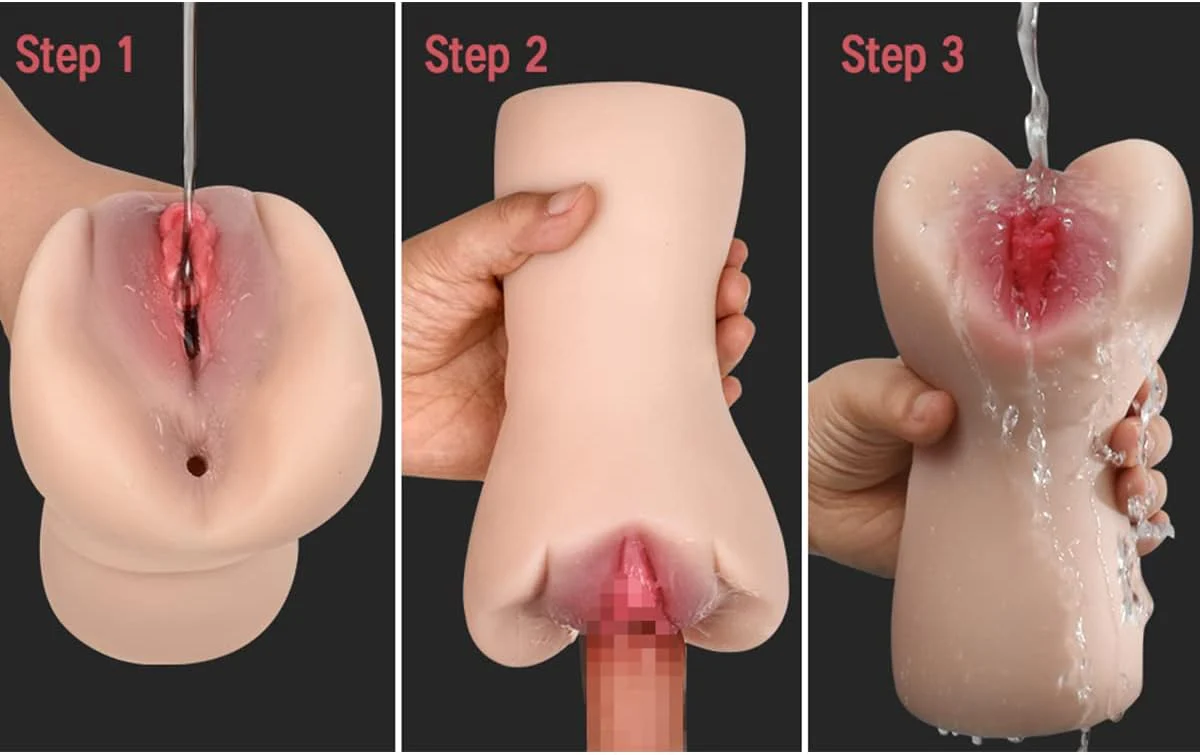 Step 1

Step 2

Step 3