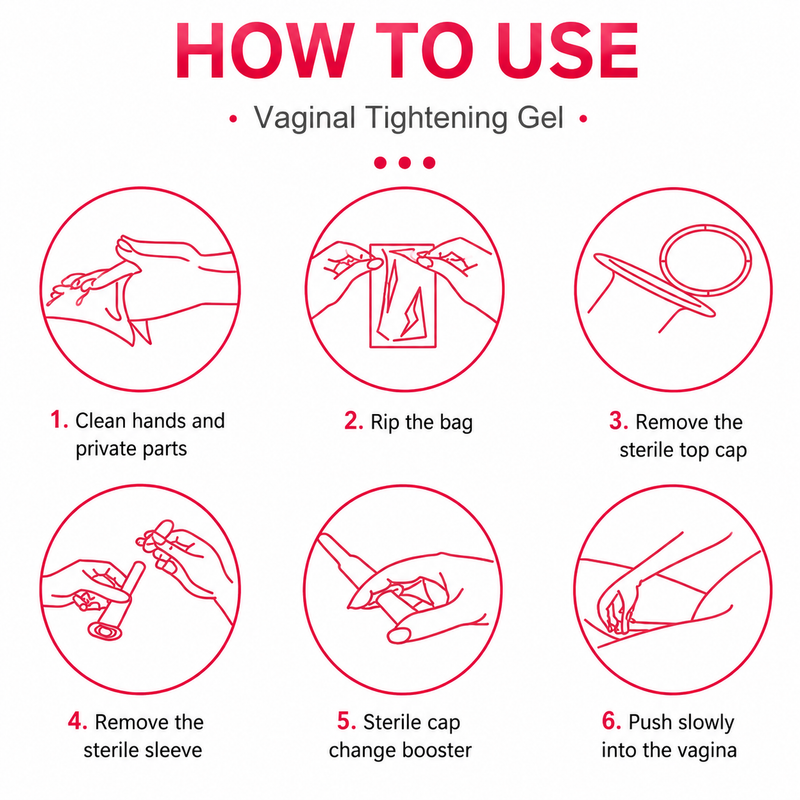 HOW TO USE

• Vaginal Tightening Gel •

1. Clean hands and private parts

2. Rip the bag

3. Remove the sterile top cap

4. Remove the sterile sleeve

5. Sterile cap change booster

6. Push slowly into the vagina